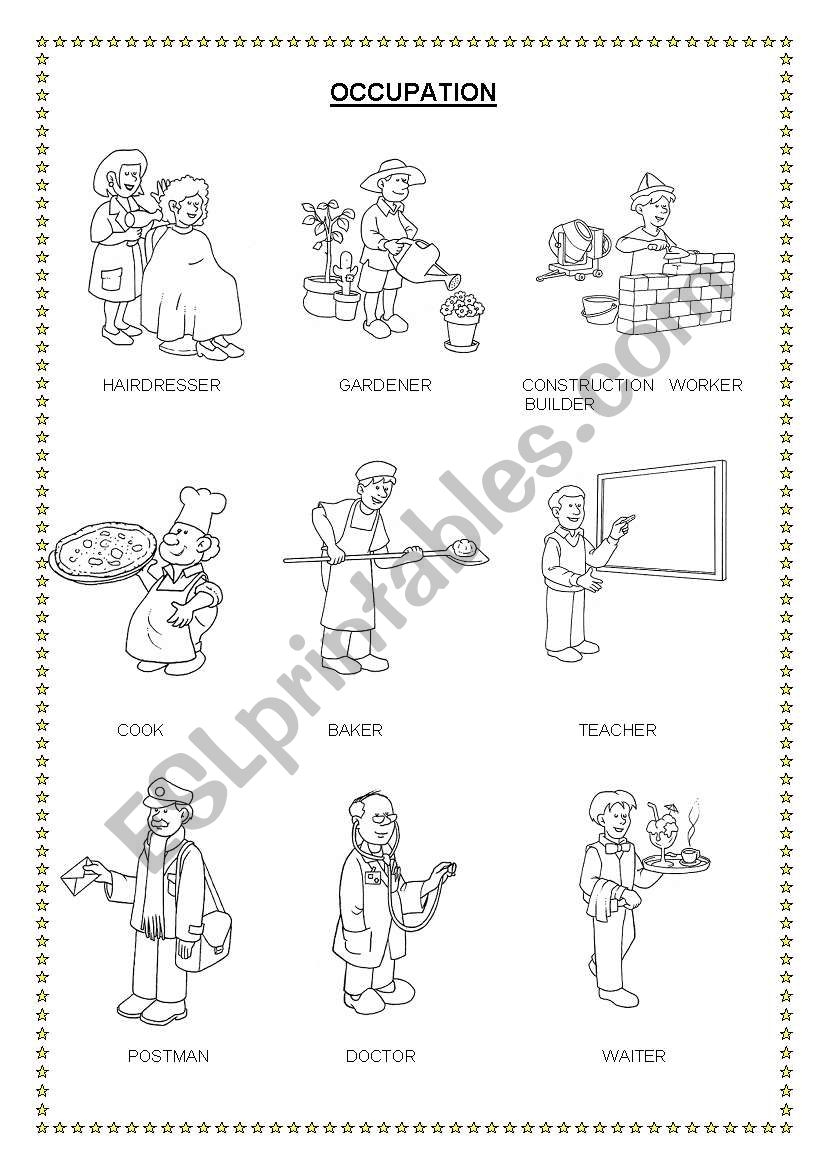 OCCUPATION

HAIRDRESSER

GARDENER

CONSTRUCTION WORKER
BUILDER

COOK

BAKER

TEACHER

POSTMAN

DOCTOR

WAITER

ESLprintables.com