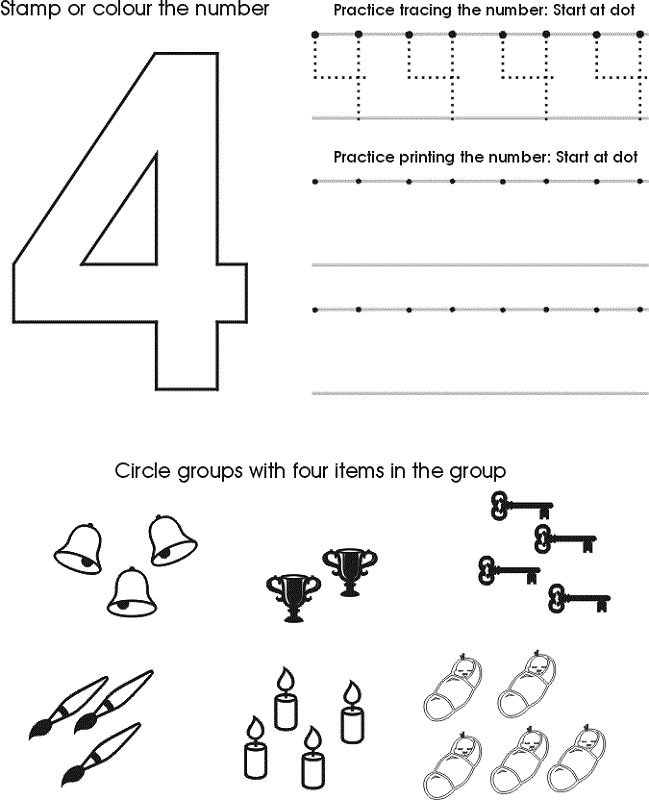 Stamp or colour the number

4

Practice tracing the number: Start at dot

4 4 4 4

Practice printing the number: Start at dot

Circle groups with four items in the group