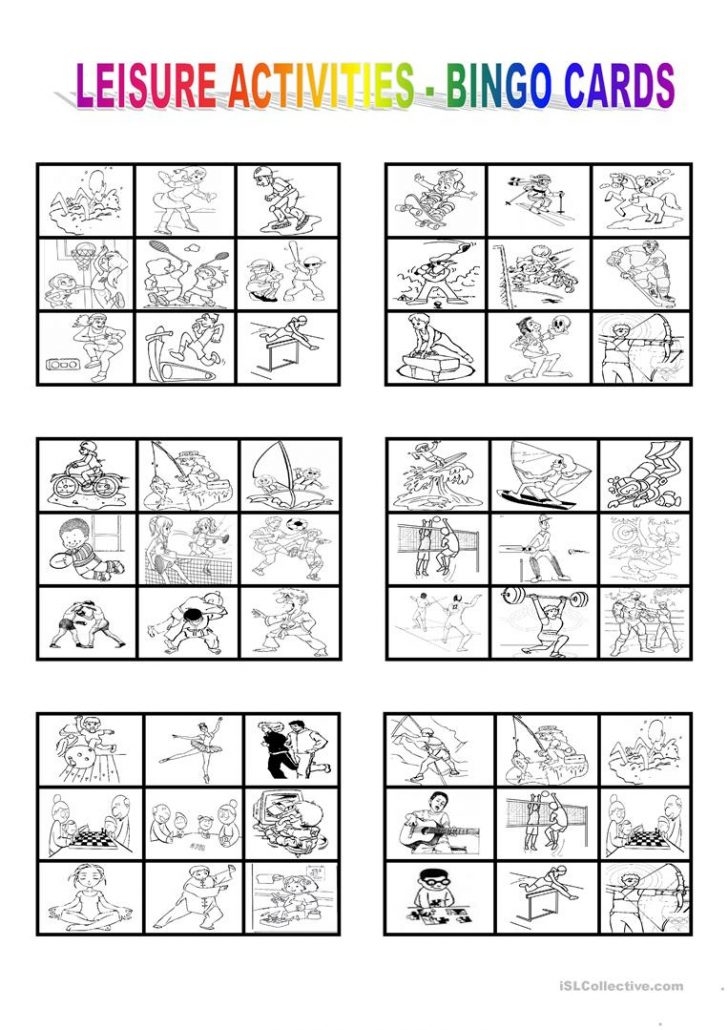 LEISURE ACTIVITIES - BINGO CARDS

iSLCollective.com