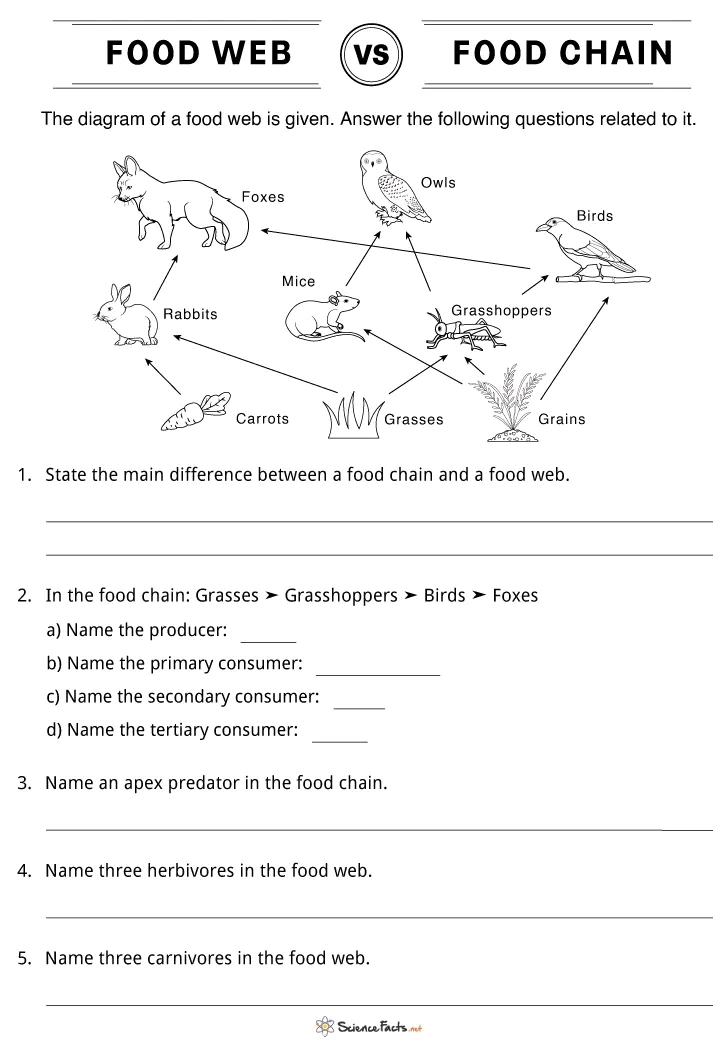 FOOD WEB VS FOOD CHAIN

The diagram of a food web is given. Answer the following questions related to it.

Foxes

Owls

Birds

Mice

Rabbits

Grasshoppers

Carrots

Grasses

Grains

1. State the main difference between a food chain and a food web.

2. In the food chain: Grasses ➤ Grasshoppers ➤ Birds ➤ Foxes

a) Name the producer:

b) Name the primary consumer:

c) Name the secondary consumer:

d) Name the tertiary consumer:

3. Name an apex predator in the food chain.

4. Name three herbivores in the food web.

5. Name three carnivores in the food web.

ScienceFacts.net