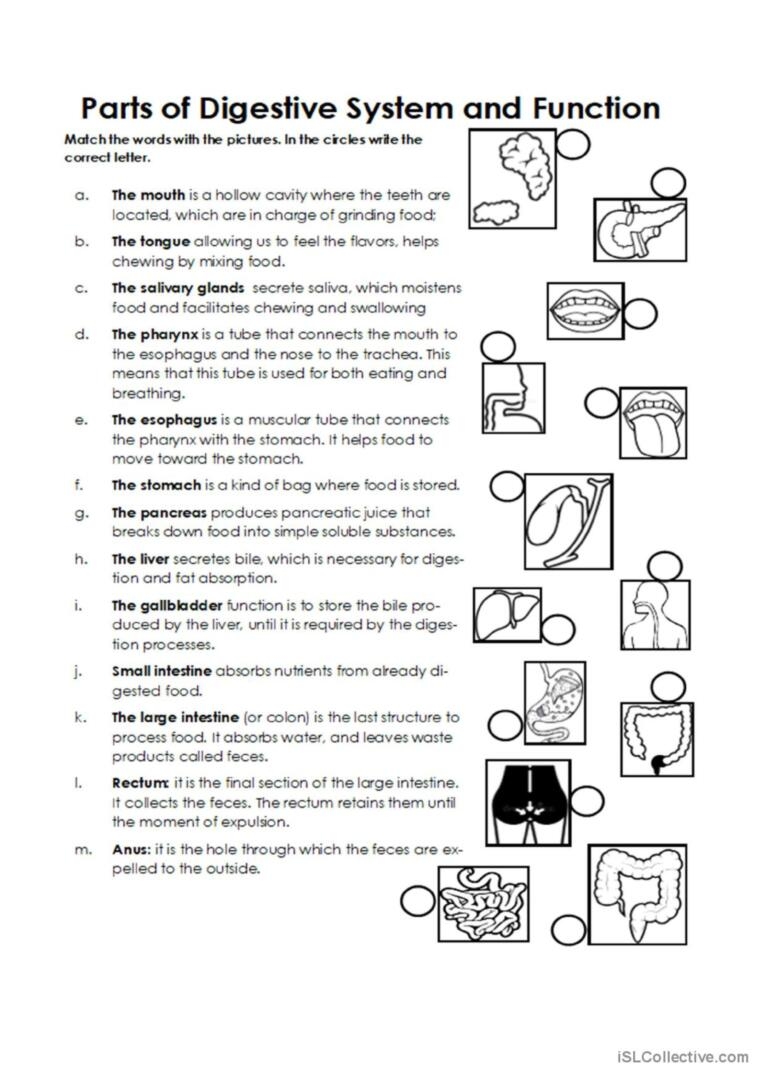 Parts of Digestive System and Function

Match the words with the pictures. In the circles write the correct letter.

a. The mouth is a hollow cavity where the teeth are located, which are in charge of grinding food;

b. The tongue allowing us to feel the flavors, helps chewing by mixing food.

c. The salivary glands secrete saliva, which moistens food and facilitates chewing and swallowing

d. The pharynx is a tube that connects the mouth to the esophagus and the nose to the trachea. This means that this tube is used for both eating and breathing.

e. The esophagus is a muscular tube that connects the pharynx with the stomach. It helps food to move toward the stomach.

f. The stomach is a kind of bag where food is stored.

g. The pancreas produces pancreatic juice that breaks down food into simple soluble substances.

h. The liver secretes bile, which is necessary for digestion and fat absorption.

i. The gallbladder function is to store the bile produced by the liver, until it is required by the digestion processes.

j. Small intestine absorbs nutrients from already digested food.

k. The large intestine (or colon) is the last structure to process food. It absorbs water, and leaves waste products called feces.

l. Rectum: it is the final section of the large intestine. It collects the feces. The rectum retains them until the moment of expulsion.

m. Anus: it is the hole through which the feces are expelled to the outside.

iSLCollective.com